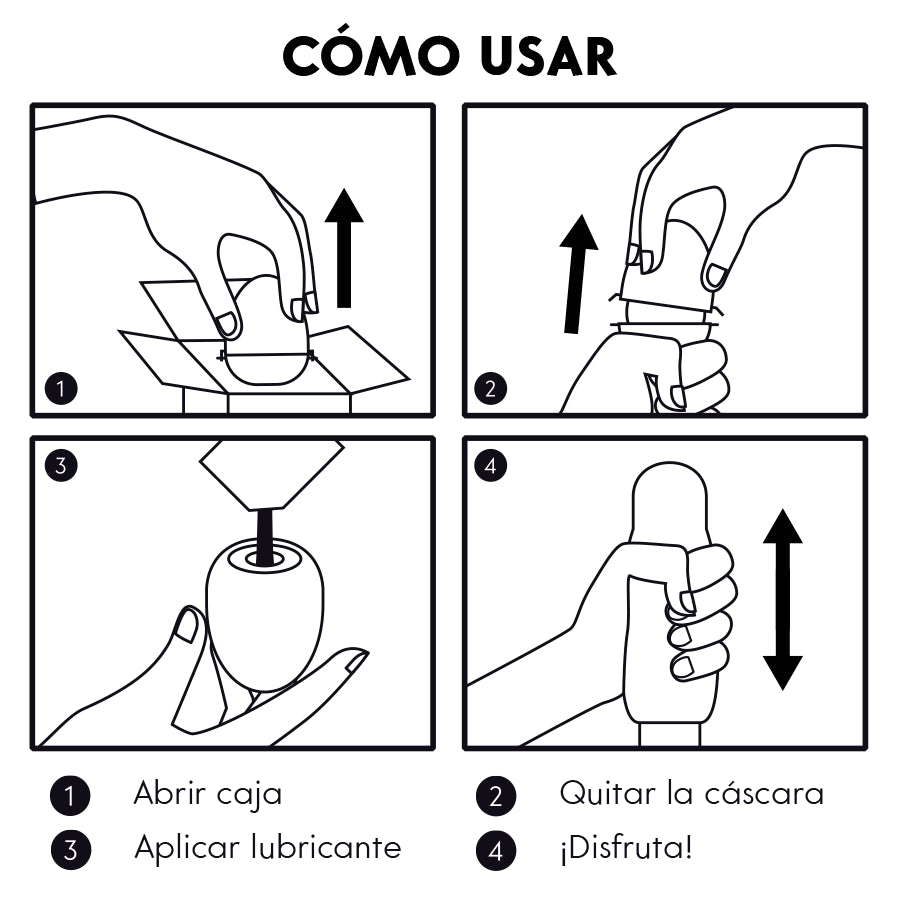 CÓMO USAR

1

2

3

4

1 Abrir caja

2 Quitar la cáscara

3 Aplicar lubricante

4 ¡Disfruta!